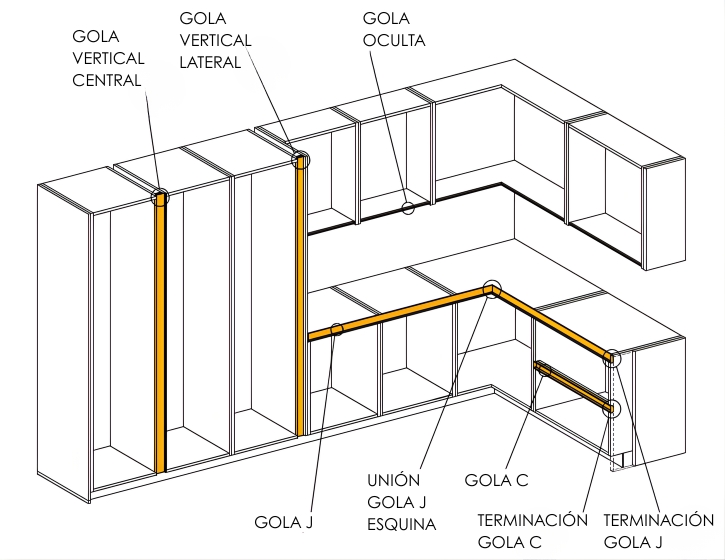 GOLA VERTICAL CENTRAL

GOLA VERTICAL LATERAL

GOLA OCULTA

GOLA J

UNIÓN GOLA J ESQUINA

GOLA C

TERMINACIÓN GOLA C

TERMINACIÓN GOLA J