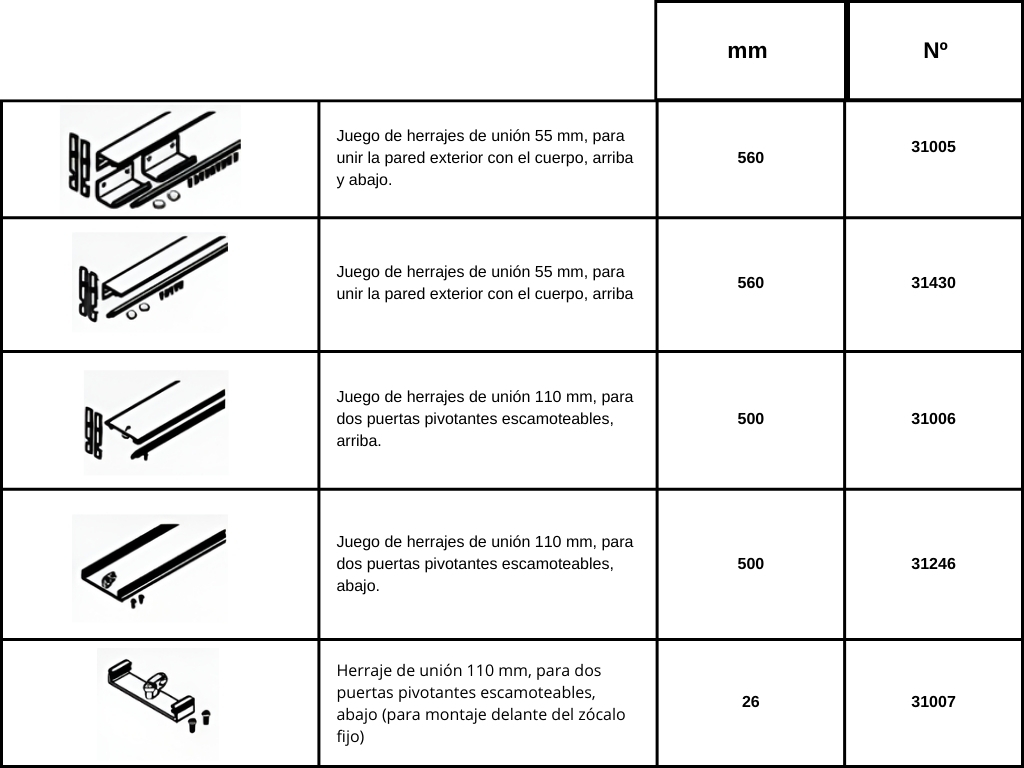 |  |  | mm | Nº |
|---|---|---|---|
|  | Juego de herrajes de unión 55 mm, para unir la pared exterior con el cuerpo, arriba y abajo. | 560 | 31005 |
|  | Juego de herrajes de unión 55 mm, para unir la pared exterior con el cuerpo, arriba | 560 | 31430 |
|  | Juego de herrajes de unión 110 mm, para dos puertas pivotantes escamoteables, arriba. | 500 | 31006 |
|  | Juego de herrajes de unión 110 mm, para dos puertas pivotantes escamoteables, abajo. | 500 | 31246 |
|  | Herraje de unión 110 mm, para dos puertas pivotantes escamoteables, abajo (para montaje delante del zócalo fijo) | 26 | 31007 |