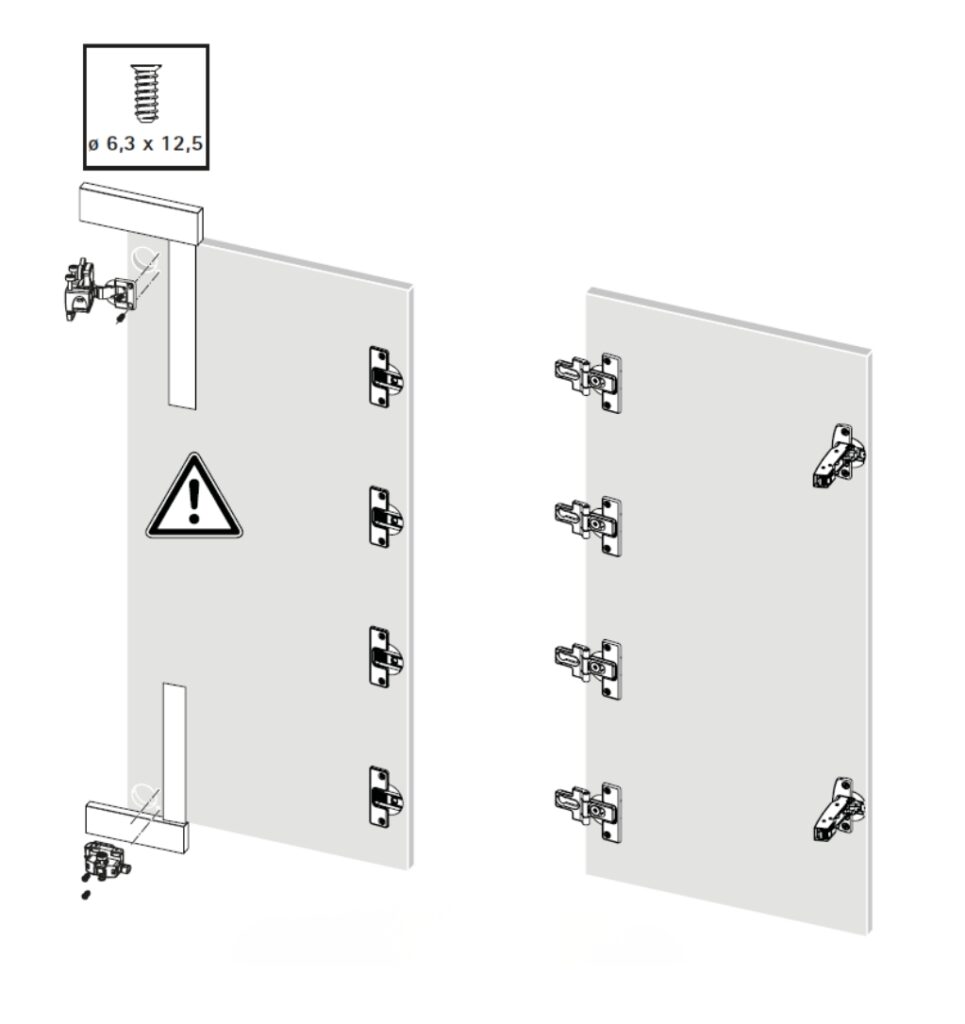 ø 6,3 x 12,5