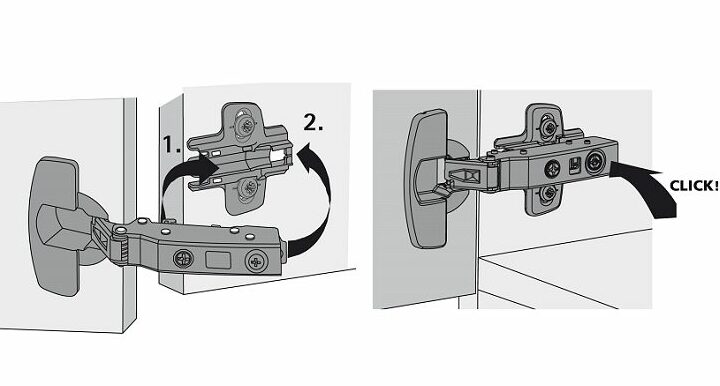 1.
2.
CLICK!